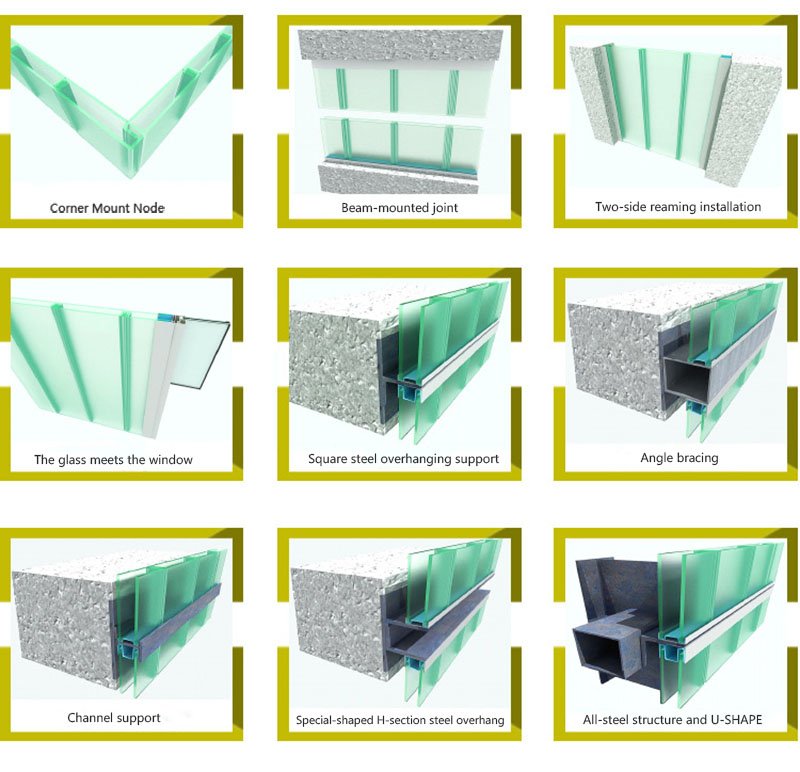 Corner Mount Node

Beam-mounted joint

Two-side reaming installation

The glass meets the window

Square steel overhanging support

Angle bracing

Channel support

Special-shaped H-section steel overhang

All-steel structure and U-SHAPE